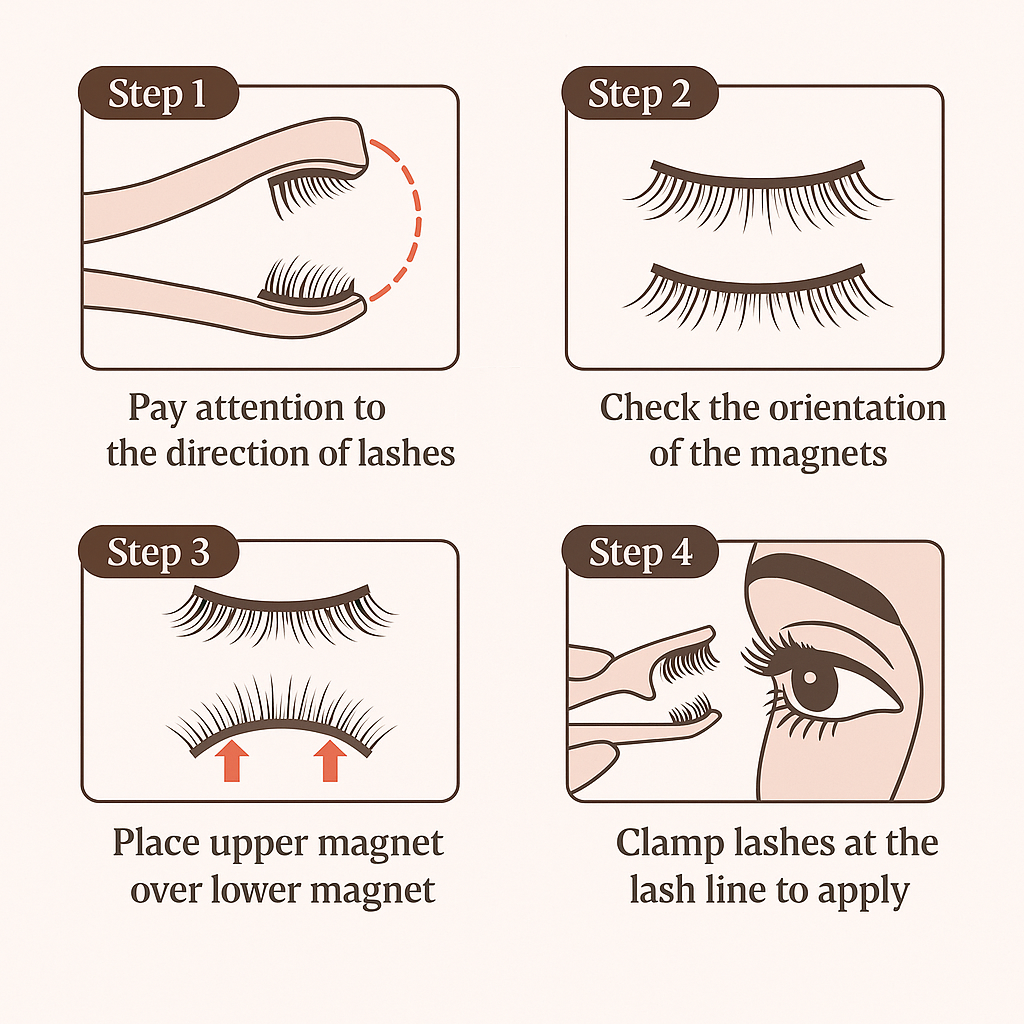 Step 1

Pay attention to the direction of lashes

Step 2

Check the orientation of the magnets

Step 3

Place upper magnet over lower magnet

Step 4

Clamp lashes at the lash line to apply